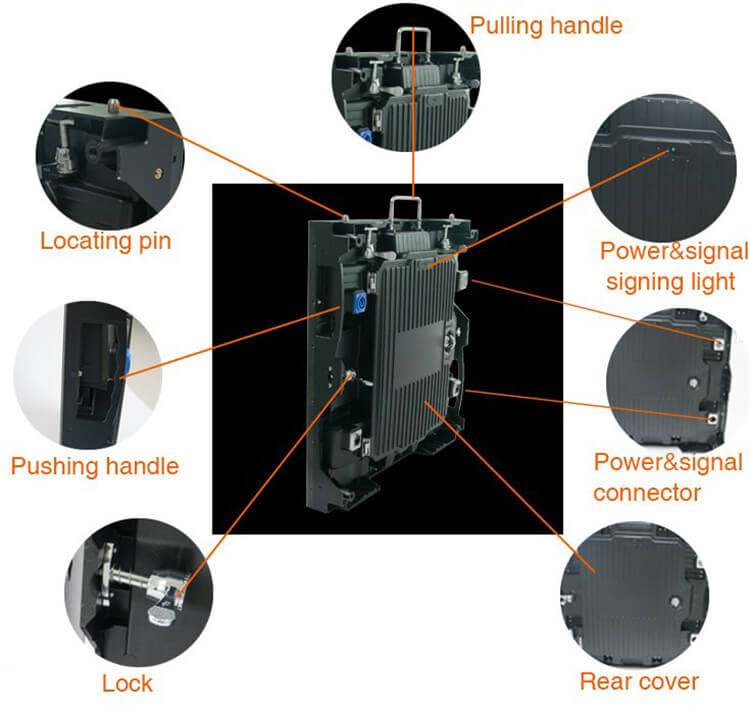 Pulling handle

Locating pin

Power&signal signing light

Pushing handle

Power&signal connector

Lock

Rear cover